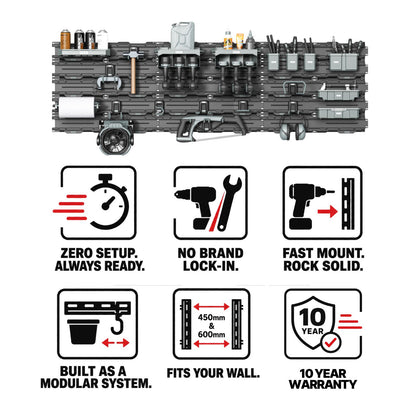 ZERO SETUP. ALWAYS READY.

NO BRAND LOCK-IN.

FAST MOUNT. ROCK SOLID.

BUILT AS A MODULAR SYSTEM.

450mm & 600mm

FITS YOUR WALL.

10 YEAR

10 YEAR WARRANTY